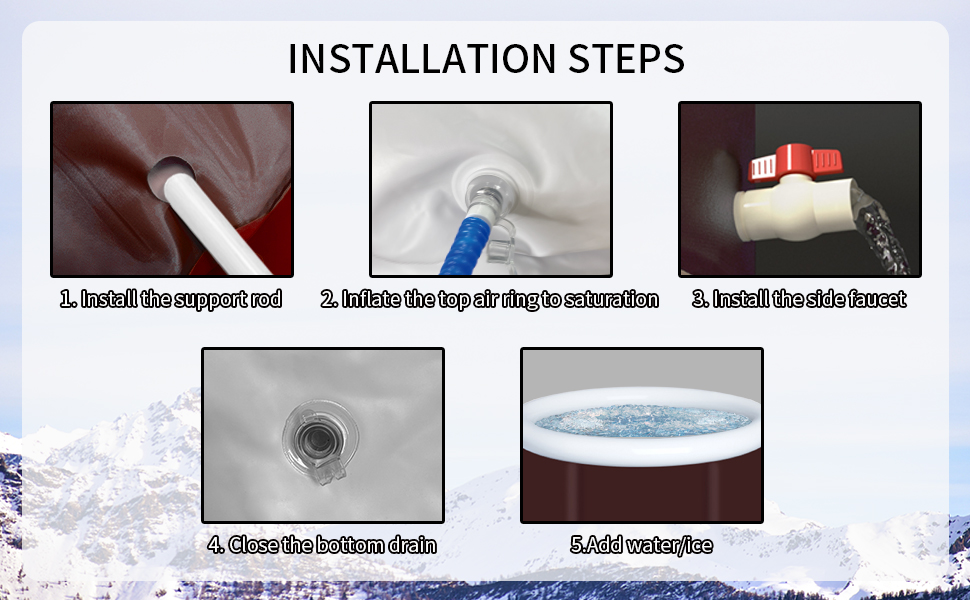 INSTALLATION STEPS

1. Install the support rod

2. Inflate the top air ring to saturation

3. Install the side faucet

4. Close the bottom drain

5.Add water/ice