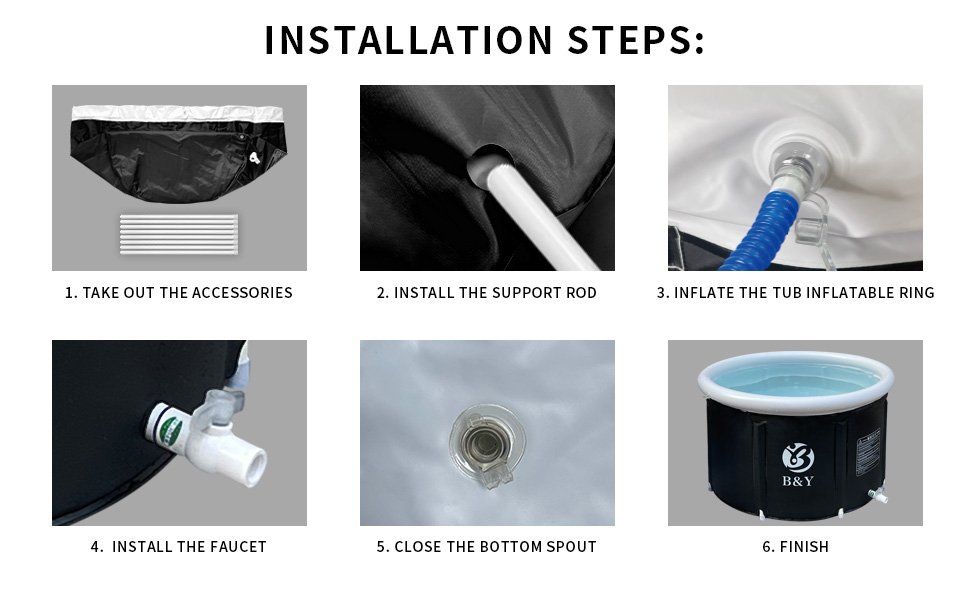 INSTALLATION STEPS:

1. TAKE OUT THE ACCESSORIES

2. INSTALL THE SUPPORT ROD

3. INFLATE THE TUB INFLATABLE RING

4. INSTALL THE FAUCET

5. CLOSE THE BOTTOM SPOUT

B&Y

6. FINISH