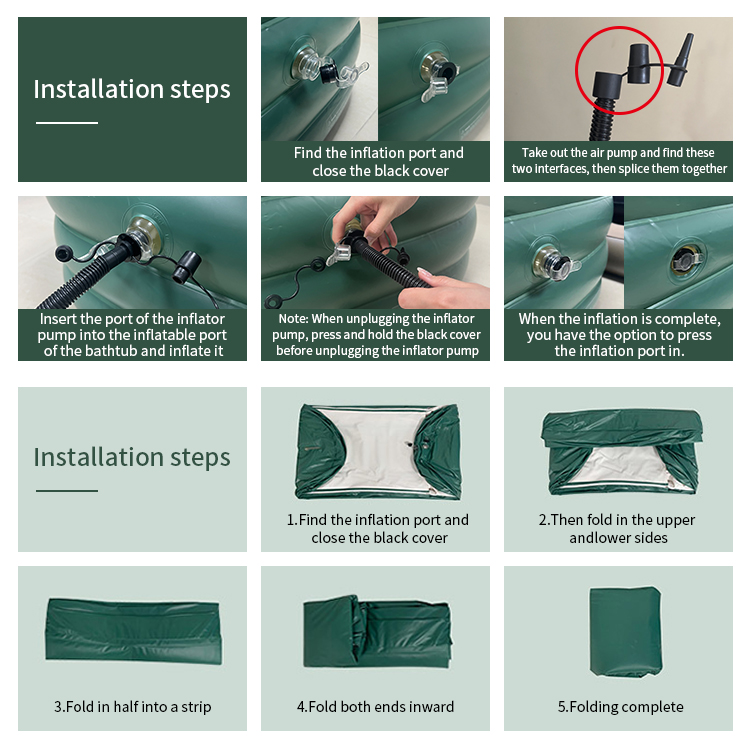 Installation steps

Find the inflation port and close the black cover

Take out the air pump and find these two interfaces, then splice them together

Insert the port of the inflator pump into the inflatable port of the bathtub and inflate it

Note: When unplugging the inflator pump, press and hold the black cover before unplugging the inflator pump

When the inflation is complete, you have the option to press the inflation port in.

Installation steps

1.Find the inflation port and close the black cover

2.Then fold in the upper andlower sides

3.Fold in half into a strip

4.Fold both ends inward

5.Folding complete