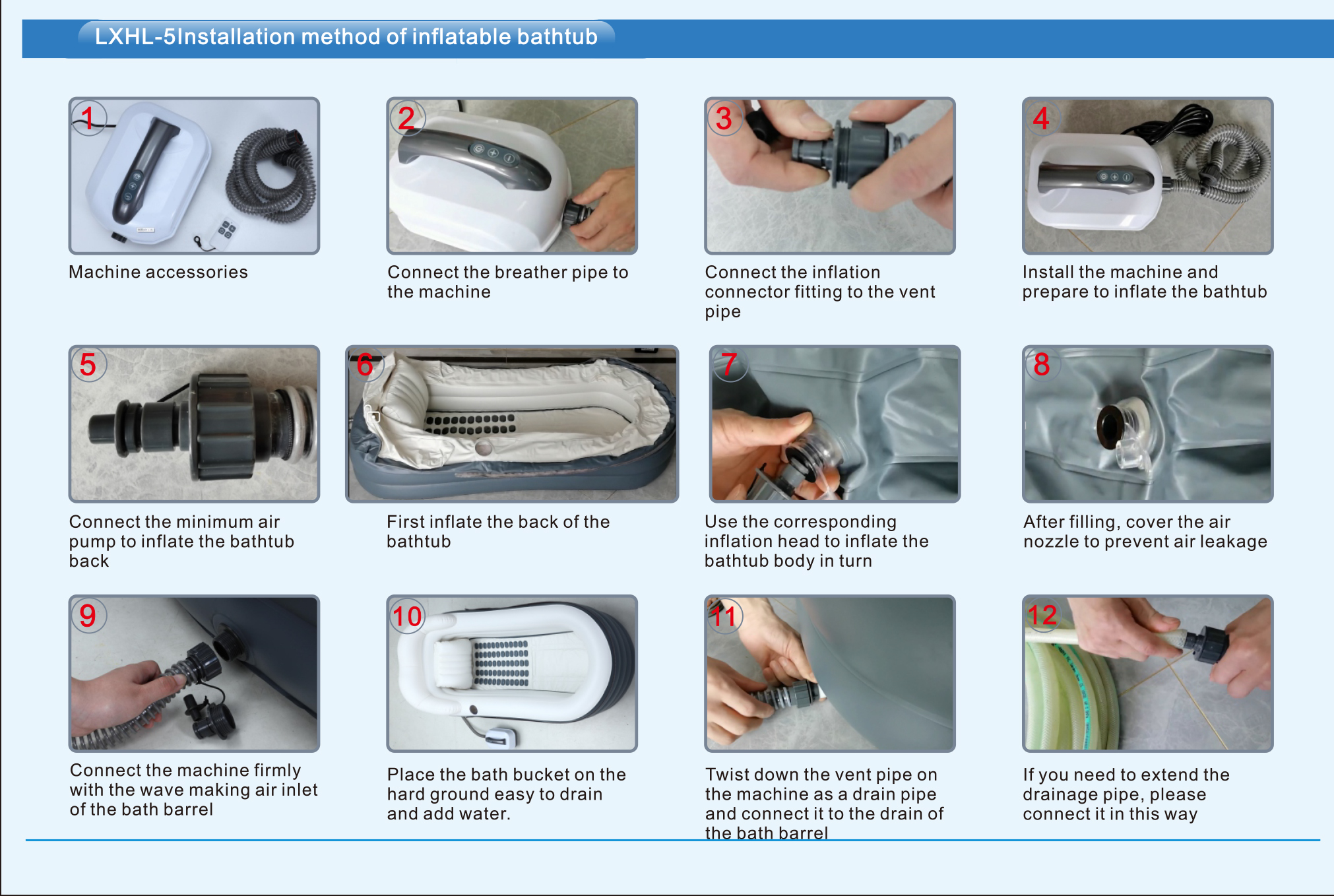 LXHL-5Installation method of inflatable bathtub

1
Machine accessories

2
Connect the breather pipe to the machine

3
Connect the inflation connector fitting to the vent pipe

4
Install the machine and prepare to inflate the bathtub

5
Connect the minimum air pump to inflate the bathtub back

6
First inflate the back of the bathtub

7
Use the corresponding inflation head to inflate the bathtub body in turn

8
After filling, cover the air nozzle to prevent air leakage

9
Connect the machine firmly with the wave making air inlet of the bath barrel

10
Place the bath bucket on the hard ground easy to drain and add water.

11
Twist down the vent pipe on the machine as a drain pipe and connect it to the drain of the bath barrel

12
If you need to extend the drainage pipe, please connect it in this way