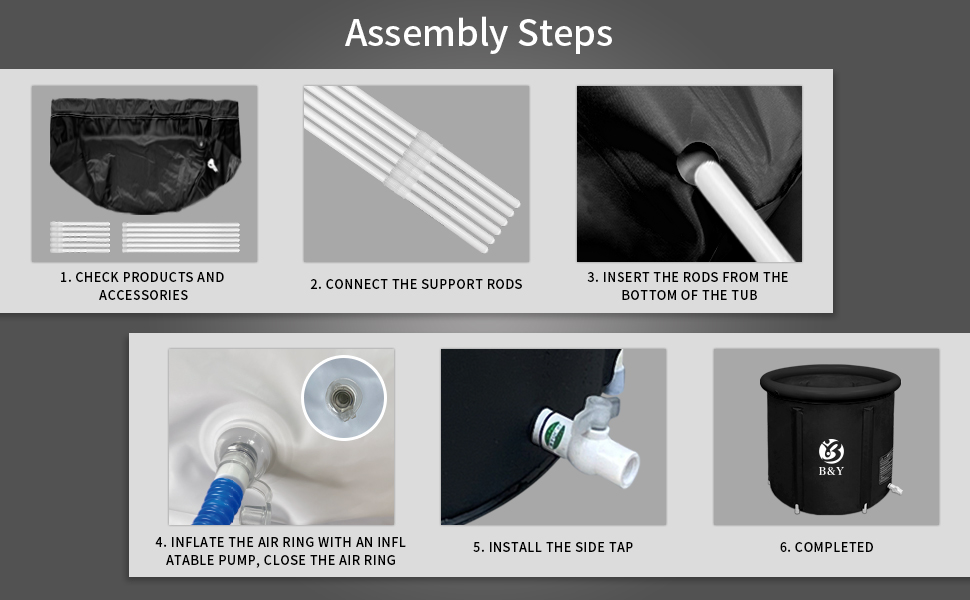 Assembly Steps

1. CHECK PRODUCTS AND ACCESSORIES

2. CONNECT THE SUPPORT RODS

3. INSERT THE RODS FROM THE BOTTOM OF THE TUB

4. INFLATE THE AIR RING WITH AN INFL ATABLE PUMP, CLOSE THE AIR RING

5. INSTALL THE SIDE TAP

B&Y

6. COMPLETED