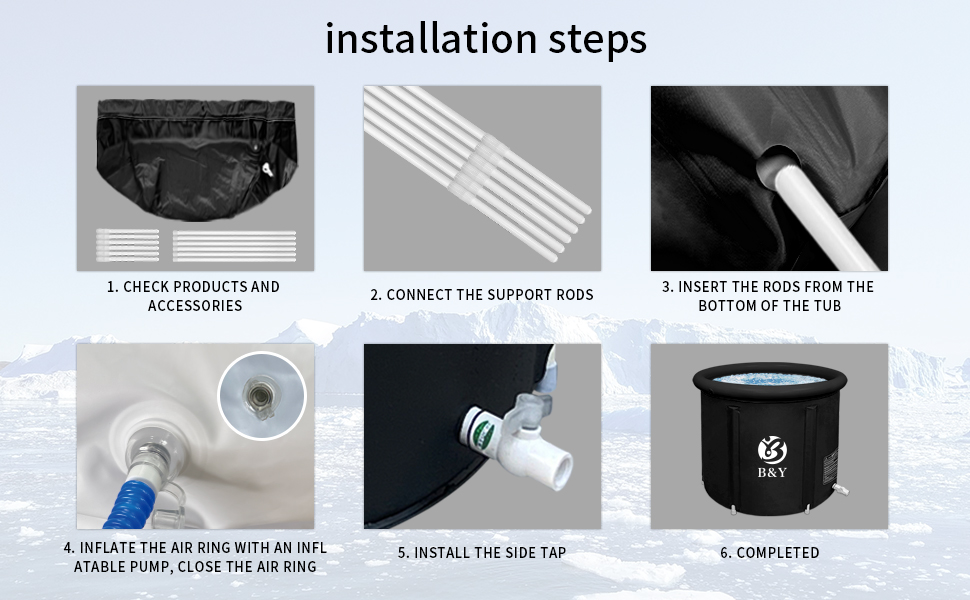 installation steps

1. CHECK PRODUCTS AND ACCESSORIES

2. CONNECT THE SUPPORT RODS

3. INSERT THE RODS FROM THE BOTTOM OF THE TUB

4. INFLATE THE AIR RING WITH AN INFL ATABLE PUMP, CLOSE THE AIR RING

5. INSTALL THE SIDE TAP

B&Y

6. COMPLETED