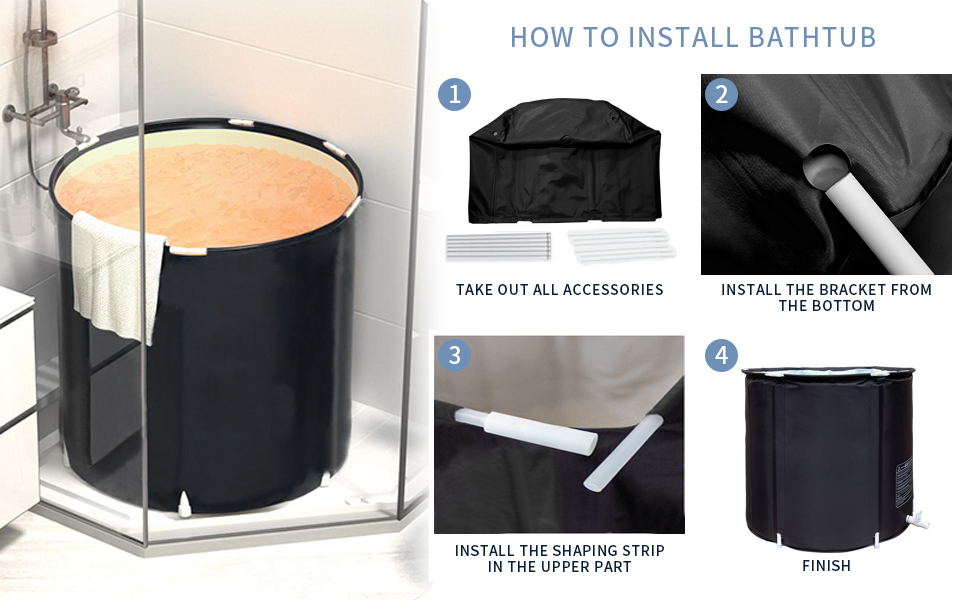 HOW TO INSTALL BATHTUB

1

TAKE OUT ALL ACCESSORIES

2

INSTALL THE BRACKET FROM THE BOTTOM

3

INSTALL THE SHAPING STRIP IN THE UPPER PART

4

FINISH